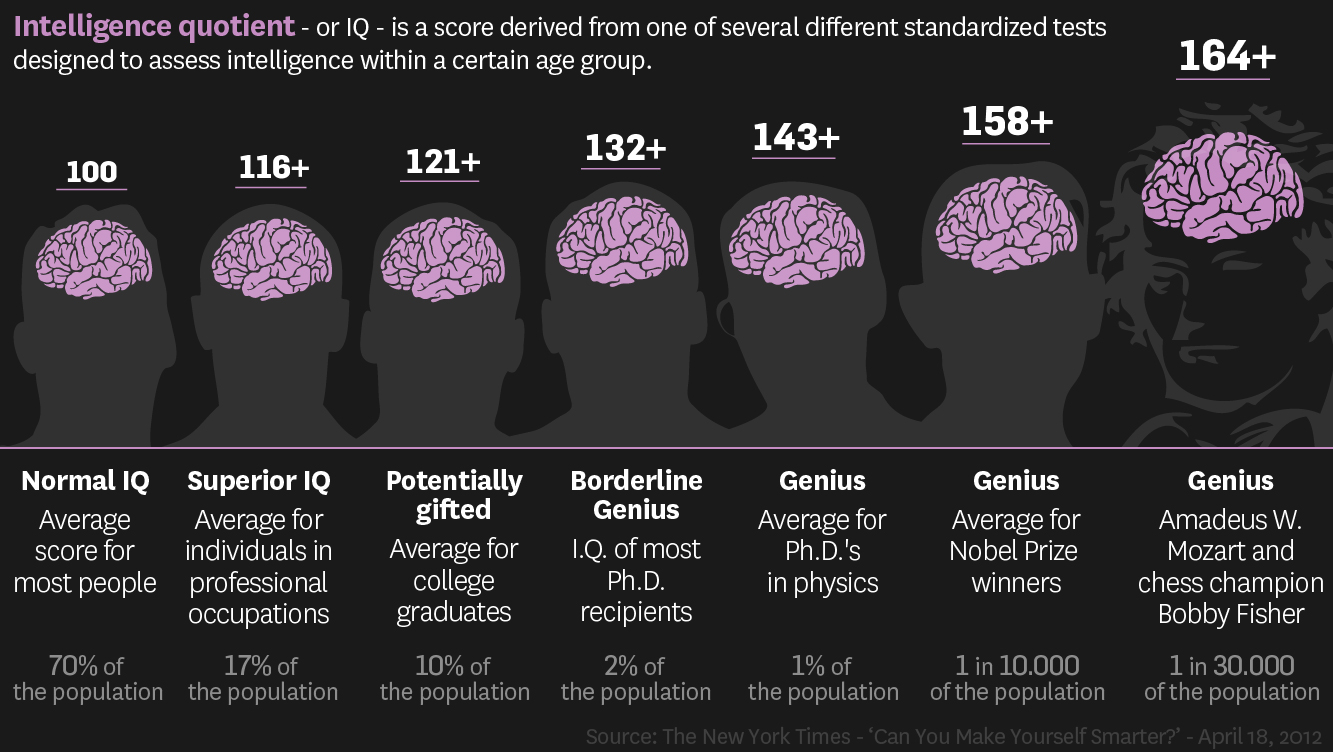 Intelligence quotient - or IQ - is a score derived from one of several different standardized tests designed to assess intelligence within a certain age group.

100

116+

121+

132+

143+

158+

164+

Normal IQ
Average score for most people
70% of the population

Superior IQ
Average for individuals in professional occupations
17% of the population

Potentially gifted
Average for college graduates
10% of the population

Borderline Genius
I.Q. of most Ph.D. recipients
2% of the population

Genius
Average for Ph.D.'s in physics
1% of the population

Genius
Average for Nobel Prize winners
1 in 10.000 of the population

Genius
Amadeus W. Mozart and chess champion Bobby Fisher
1 in 30.000 of the population

Source: The New York Times - 'Can You Make Yourself Smarter?' - April 18, 2012