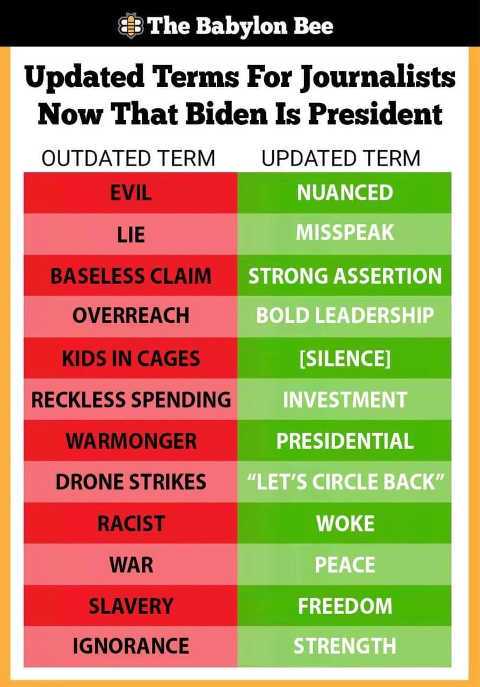 The Babylon Bee

Updated Terms For Journalists Now That Biden Is President

| OUTDATED TERM | UPDATED TERM |
|---|---|
| EVIL | NUANCED |
| LIE | MISSPEAK |
| BASELESS CLAIM | STRONG ASSERTION |
| OVERREACH | BOLD LEADERSHIP |
| KIDS IN CAGES | [SILENCE] |
| RECKLESS SPENDING | INVESTMENT |
| WARMONGER | PRESIDENTIAL |
| DRONE STRIKES | "LET'S CIRCLE BACK" |
| RACIST | WOKE |
| WAR | PEACE |
| SLAVERY | FREEDOM |
| IGNORANCE | STRENGTH |